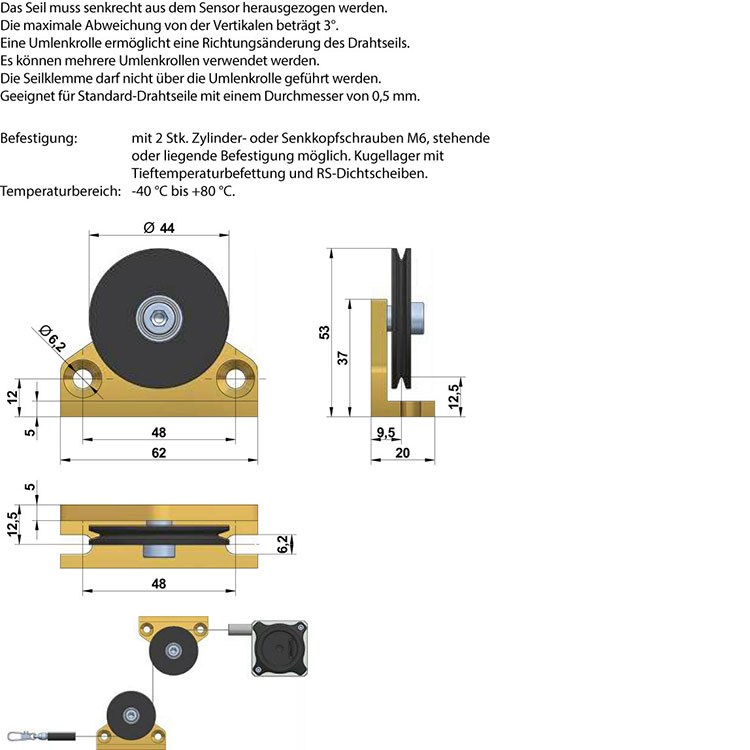 Das Seil muss senkrecht aus dem Sensor herausgezogen werden.
Die maximale Abweichung von der Vertikalen beträgt 3°.
Eine Umlenkrolle ermöglicht eine Richtungsänderung des Drahtseils.
Es können mehrere Umlenkrollen verwendet werden.
Die Seilklemme darf nicht über die Umlenkrolle geführt werden.
Geeignet für Standard-Drahtseile mit einem Durchmesser von 0,5 mm.

Befestigung: mit 2 Stk. Zylinder- oder Senkkopfschrauben M6, stehende oder liegende Befestigung möglich. Kugellager mit Tieftemperaturbefettung und RS-Dichtscheiben.
Temperaturbereich: -40 °C bis +80 °C.

Ø 44
Ø 6,2
12
5
48
62
53
37
12,5
9,5
20
5
12,5
6,2
48